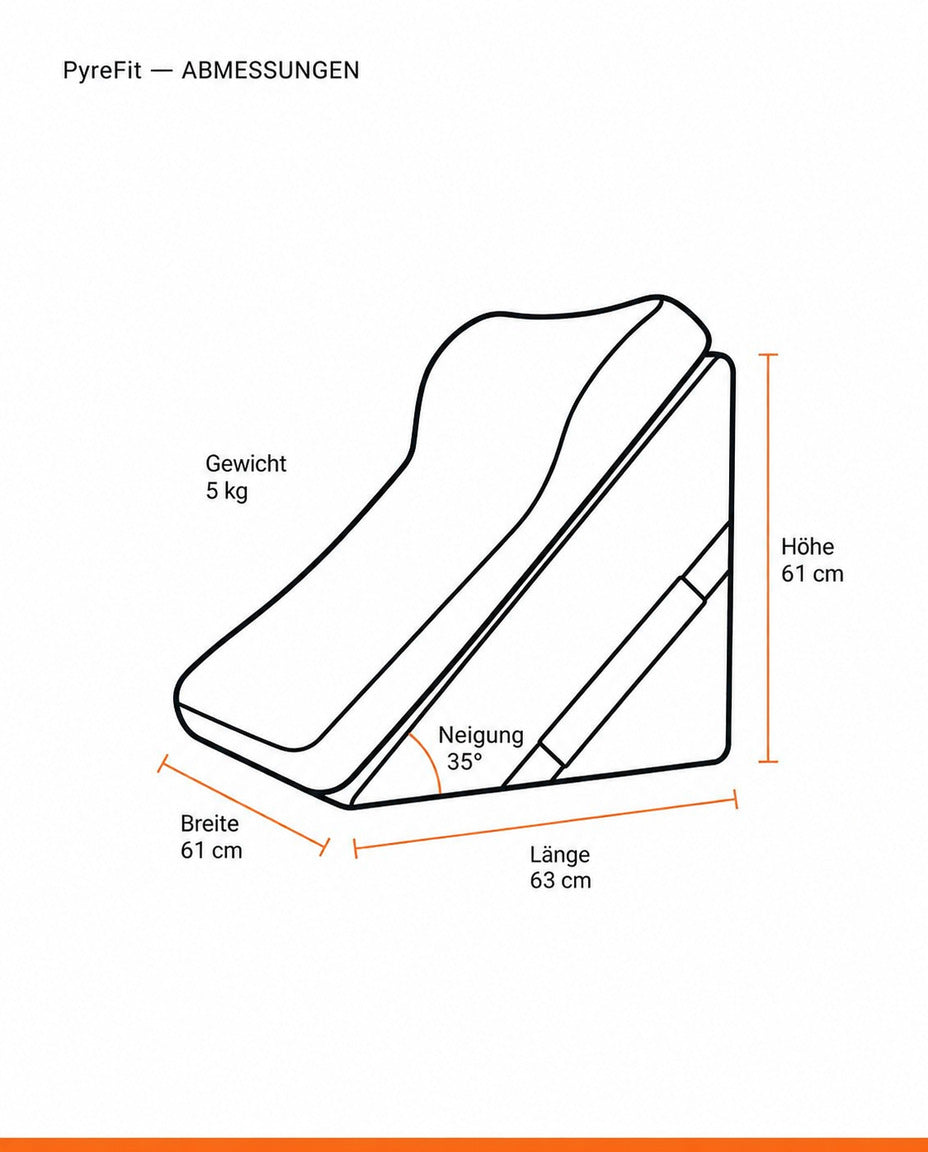 PyreFit — ABMESSUNGEN

Gewicht
5 kg

Höhe
61 cm

Neigung
35°

Breite
61 cm

Länge
63 cm