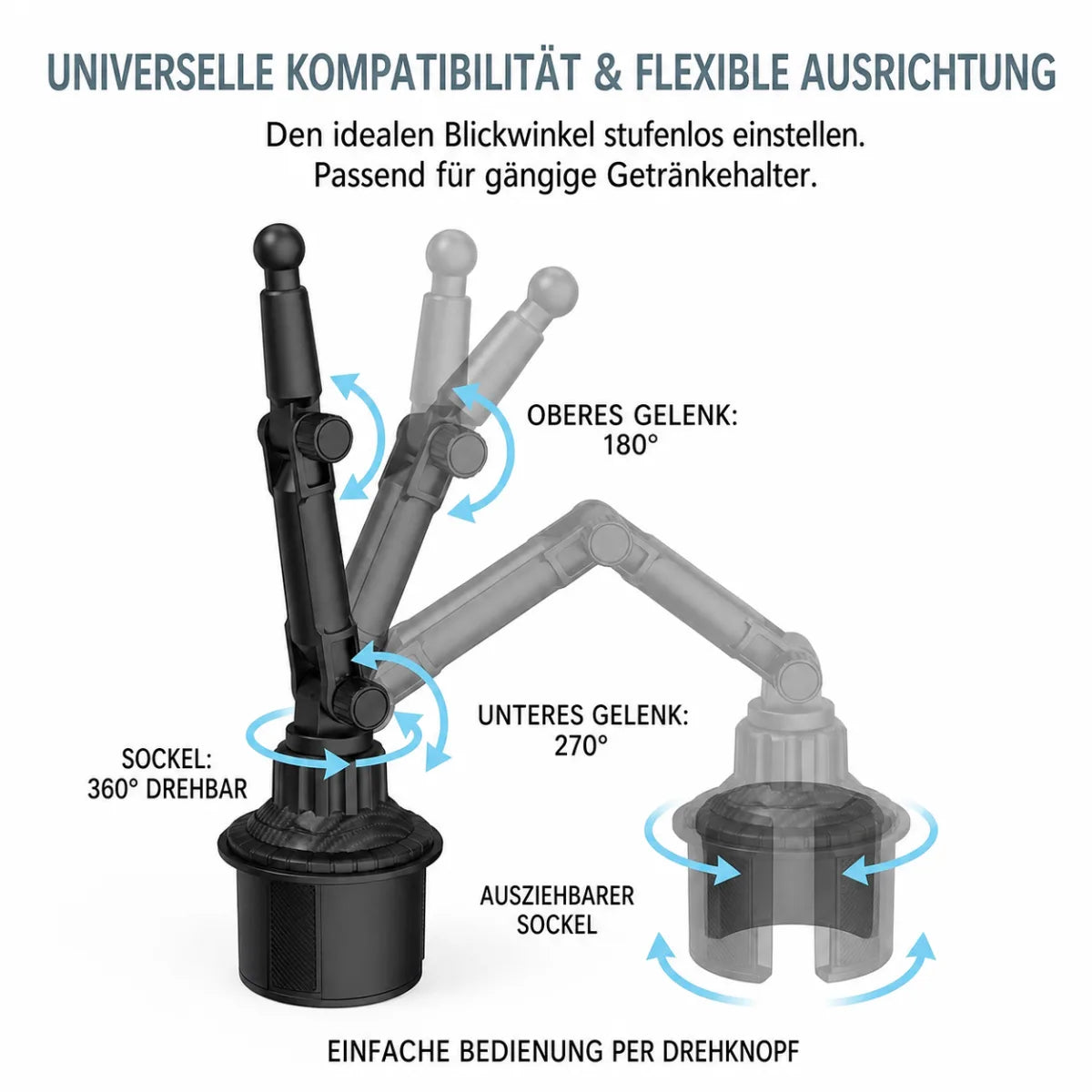 UNIVERSELLE KOMPATIBILITÄT & FLEXIBLE AUSRICHTUNG

Den idealen Blickwinkel stufenlos einstellen.
Passend für gängige Getränkehalter.

OBERES GELENK:
180°

UNTERES GELENK:
270°

SOCKEL:
360° DREHBAR

AUSZIEHBARER
SOCKEL

EINFACHE BEDIENUNG PER DREHKNOPF